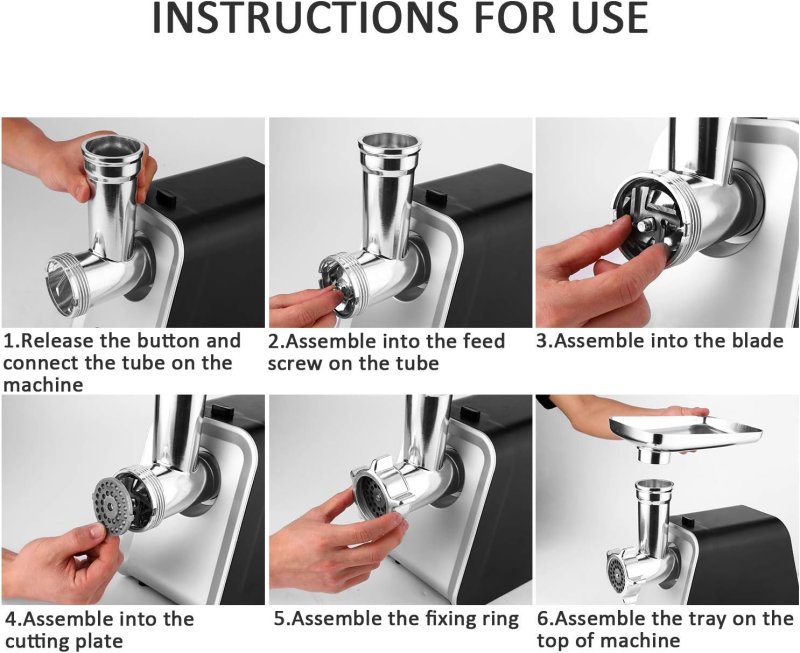 INSTRUCTIONS FOR USE

1.Release the button and connect the tube on the machine

2.Assemble into the feed screw on the tube

3.Assemble into the blade

4.Assemble into the cutting plate

5.Assemble the fixing ring

6.Assemble the tray on the top of machine